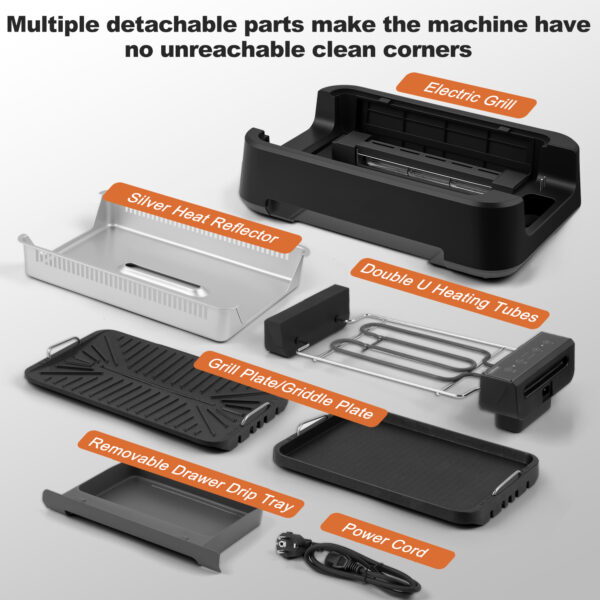 Multiple detachable parts make the machine have no unreachable clean corners

Electric Grill

Silver Heat Reflector

Double U Heating Tubes

Grill Plate/Griddle Plate

Removable Drawer Drip Tray

Power Cord